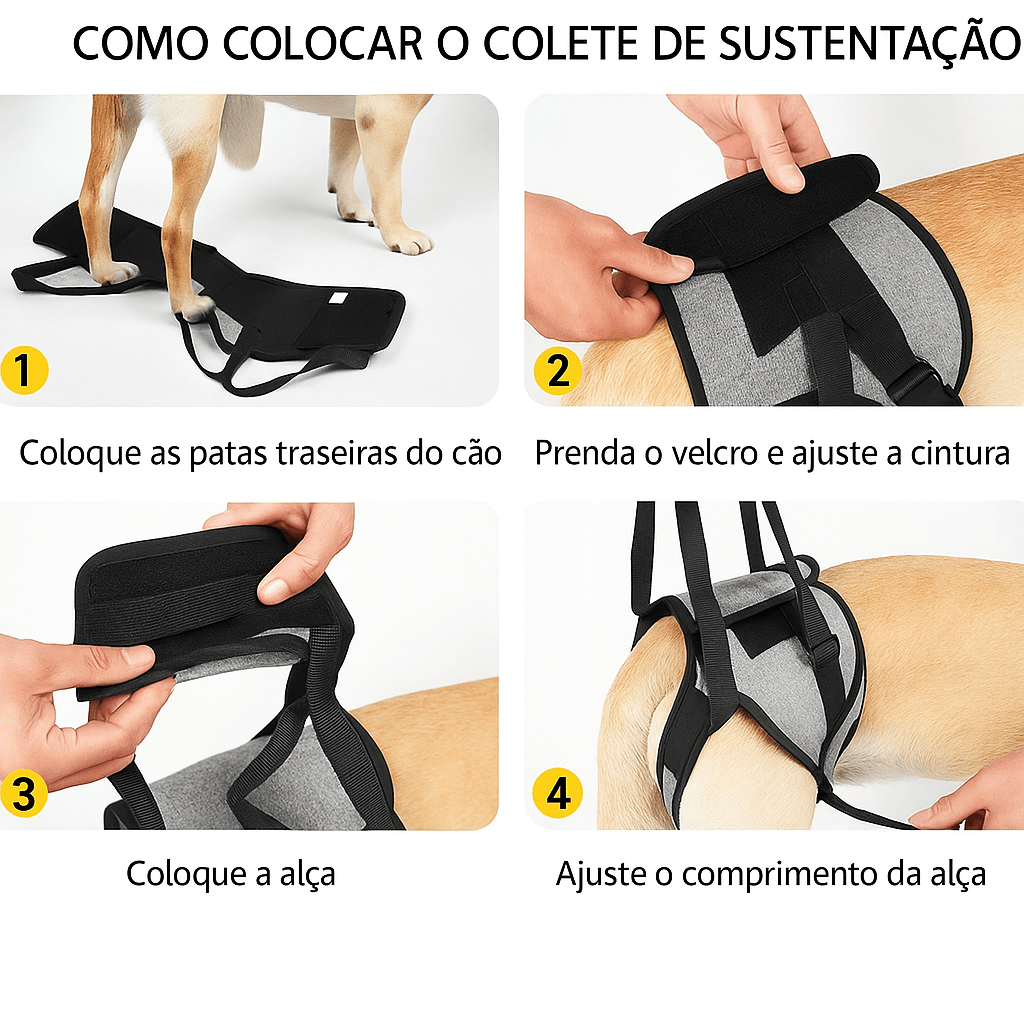 COMO COLOCAR O COLETE DE SUSTENTAÇÃO

1

Coloque as patas traseiras do cão

2

Prenda o velcro e ajuste a cintura

3

Coloque a alça

4

Ajuste o comprimento da alça