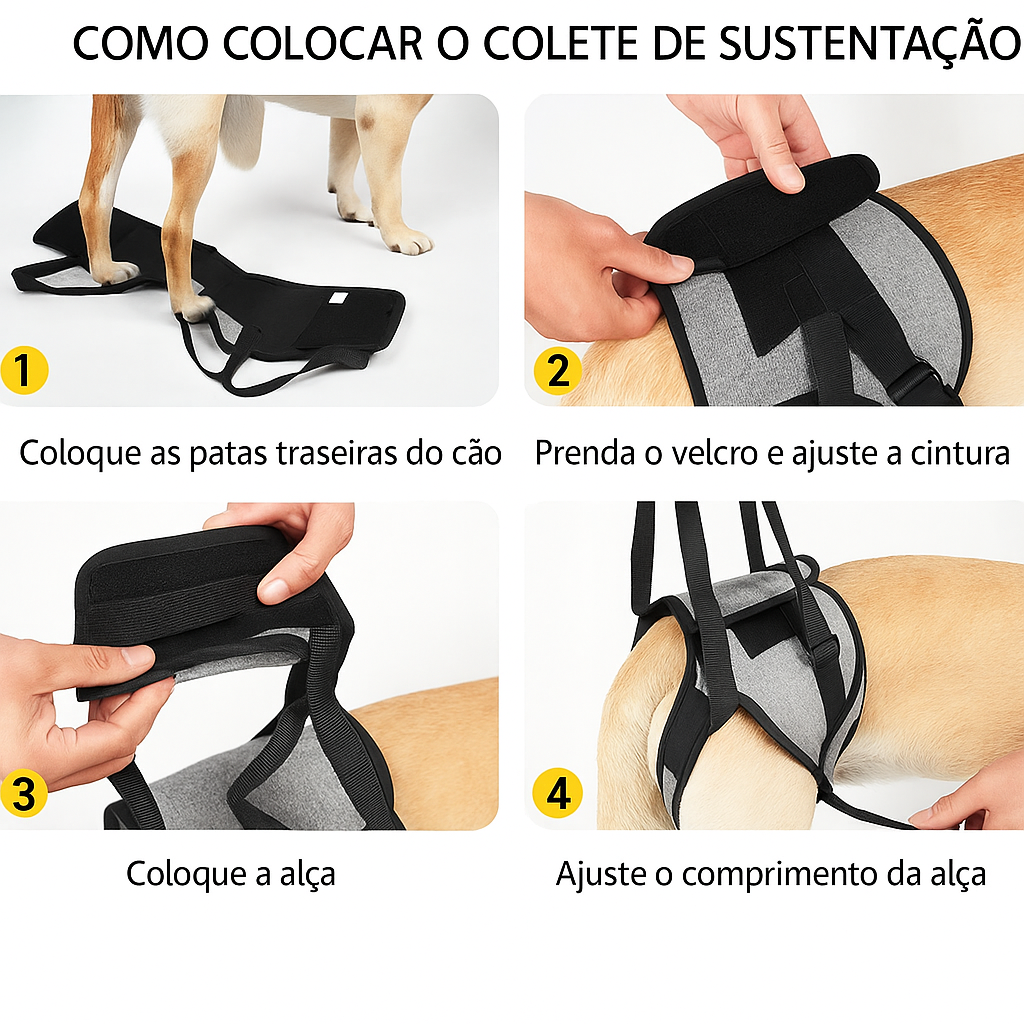 COMO COLOCAR O COLETE DE SUSTENTAÇÃO

1

Coloque as patas traseiras do cão

2

Prenda o velcro e ajuste a cintura

3

Coloque a alça

4

Ajuste o comprimento da alça