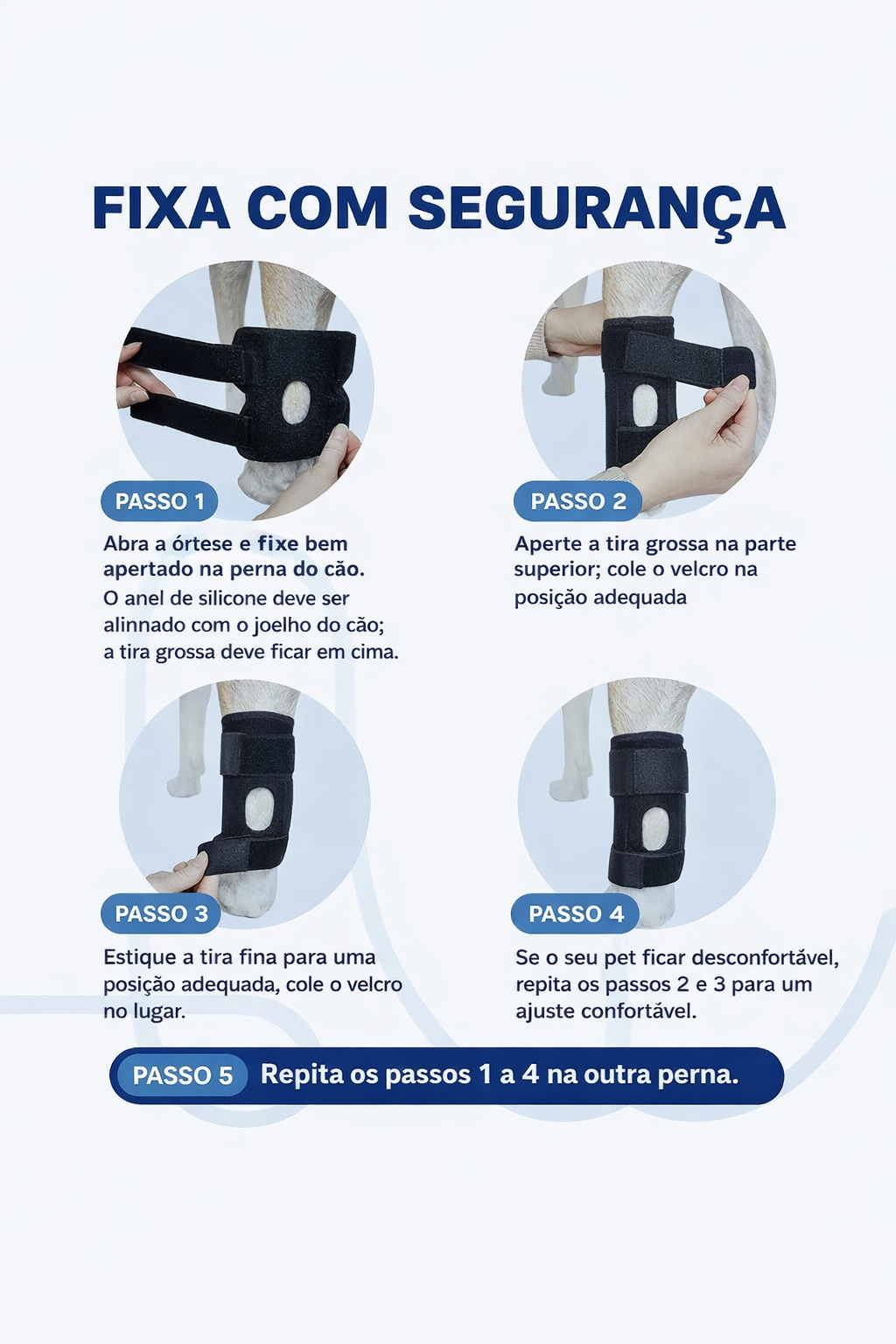 FIXA COM SEGURANÇA

PASSO 1

Abra a órtese e fixe bem apertado na perna do cão.
O anel de silicone deve ser alinnado com o joelho do cão; a tira grossa deve ficar em cima.

PASSO 2

Aperte a tira grossa na parte superior; cole o velcro na posição adequada

PASSO 3

Estique a tira fina para uma posição adequada, cole o velcro no lugar.

PASSO 4

Se o seu pet ficar desconfortável, repita os passos 2 e 3 para um ajuste confortável.

PASSO 5 Repita os passos 1 a 4 na outra perna.