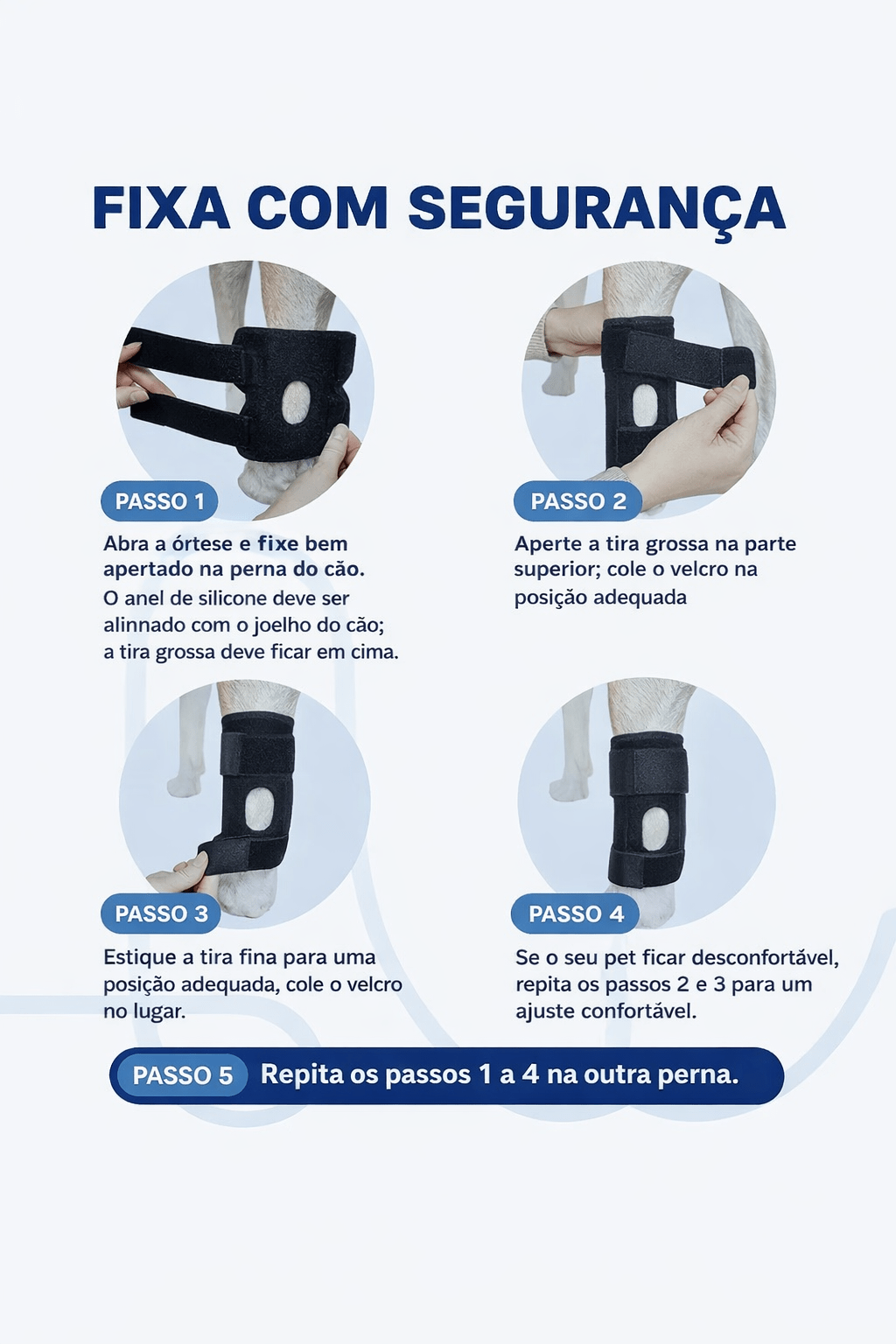 FIXA COM SEGURANÇA

PASSO 1

Abra a órtese e fixe bem apertado na perna do cão.
O anel de silicone deve ser alinnado com o joelho do cão; a tira grossa deve ficar em cima.

PASSO 2

Aperte a tira grossa na parte superior; cole o velcro na posição adequada

PASSO 3

Estique a tira fina para uma posição adequada, cole o velcro no lugar.

PASSO 4

Se o seu pet ficar desconfortável, repita os passos 2 e 3 para um ajuste confortável.

PASSO 5 Repita os passos 1 a 4 na outra perna.